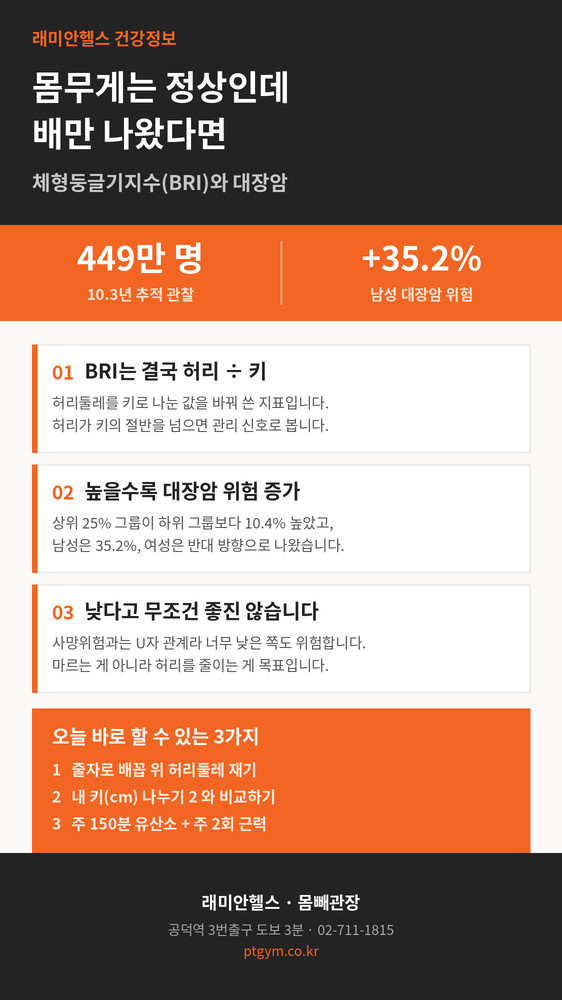 래미안헬스 건강정보

몸무게는 정상인데 배만 나왔다면

체형둥글기지수(BRI)와 대장암

449만 명
10.3년 추적 관찰

+35.2%
남성 대장암 위험

01 BRI는 결국 허리 ÷ 키
허리둘레를 키로 나눈 값을 바꿔 쓴 지표입니다.
허리가 키의 절반을 넘으면 관리 신호로 봅니다.

02 높을수록 대장암 위험 증가
상위 25% 그룹이 하위 그룹보다 10.4% 높았고,
남성은 35.2%, 여성은 반대 방향으로 나왔습니다.

03 낮다고 무조건 좋진 않습니다
사망위험과는 U자 관계라 너무 낮은 쪽도 위험합니다.
마르는 게 아니라 허리를 줄이는 게 목표입니다.

오늘 바로 할 수 있는 3가지
1 줄자로 배꼽 위 허리둘레 재기
2 내 키(cm) 나누기 2 와 비교하기
3 주 150분 유산소 + 주 2회 근력

래미안헬스 · 몸빼관장
공덕역 3번출구 도보 3분 · 02-711-1815
ptgym.co.kr